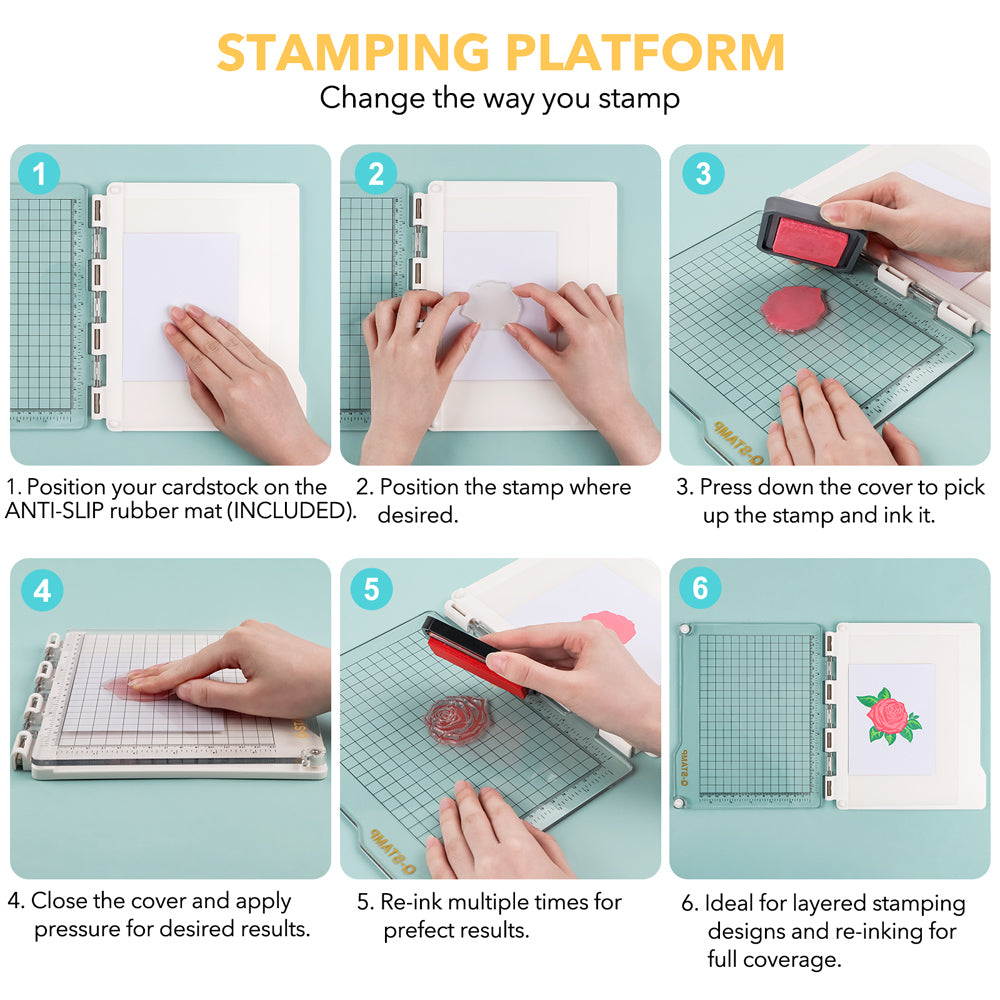 STAMPING PLATFORM
Change the way you stamp

1

2

3

O-STAMP

1. Position your cardstock on the ANTI-SLIP rubber mat (INCLUDED).

2. Position the stamp where desired.

3. Press down the cover to pick up the stamp and ink it.

4

5

6

O-STAMP

O-STAMP

4. Close the cover and apply pressure for desired results.

5. Re-ink multiple times for prefect results.

6. Ideal for layered stamping designs and re-inking for full coverage.